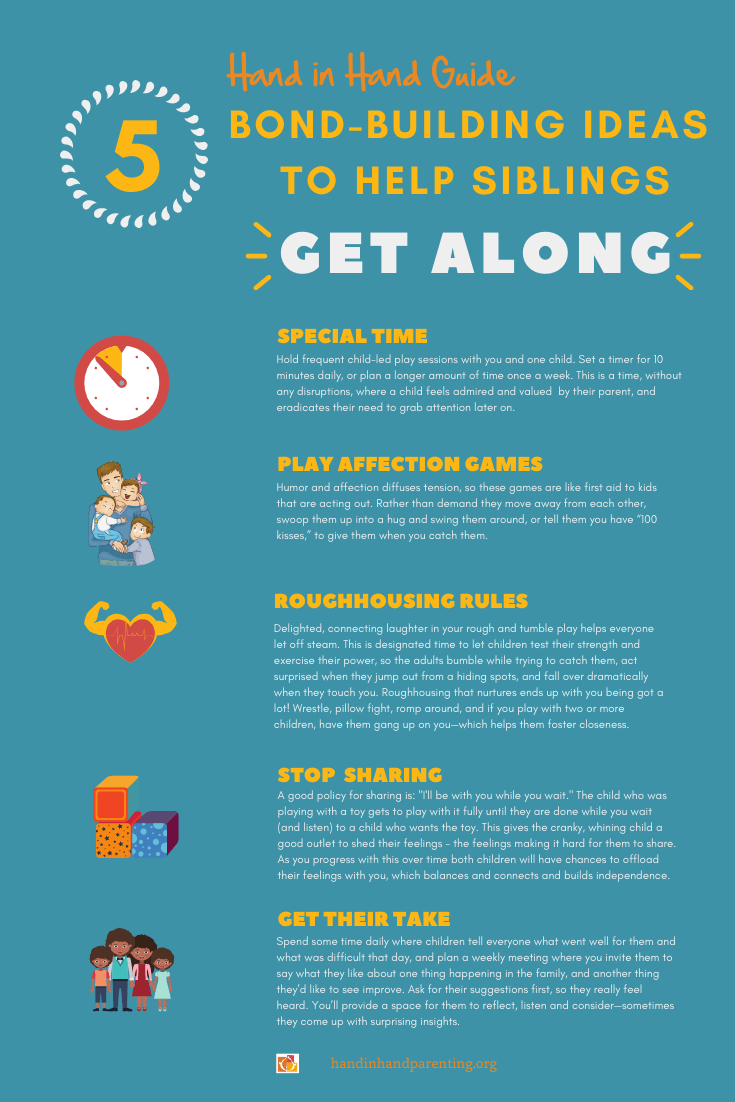 Hand in Hand Guide

5

BOND-BUILDING IDEAS TO HELP SIBLINGS

GET ALONG

SPECIAL TIME
Hold frequent child-led play sessions with you and one child. Set a timer for 10 minutes daily, or plan a longer amount of time once a week. This is a time, without any disruptions, where a child feels admired and valued by their parent, and eradicates their need to grab attention later on.

PLAY AFFECTION GAMES
Humor and affection diffuses tension, so these games are like first aid to kids that are acting out. Rather than demand they move away from each other, swoop them up into a hug and swing them around, or tell them you have "100 kisses," to give them when you catch them.

ROUGHHOUSING RULES
Delighted, connecting laughter in your rough and tumble play helps everyone let off steam. This is designated time to let children test their strength and exercise their power, so the adults bumble while trying to catch them, act surprised when they jump out from a hiding spots, and fall over dramatically when they touch you. Roughhousing that nurtures ends up with you being got a lot! Wrestle, pillow fight, romp around, and if you play with two or more children, have them gang up on you—which helps them foster closeness.

STOP SHARING
A good policy for sharing is: "I'll be with you while you wait." The child who was playing with a toy gets to play with it fully until they are done while you wait (and listen) to a child who wants the toy. This gives the cranky, whining child a good outlet to shed their feelings - the feelings making it hard for them to share. As you progress with this over time both children will have chances to offload their feelings with you, which balances and connects and builds independence.

GET THEIR TAKE
Spend some time daily where children tell everyone what went well for them and what was difficult that day, and plan a weekly meeting where you invite them to say what they like about one thing happening in the family, and another thing they'd like to see improve. Ask for their suggestions first, so they really feel heard. You'll provide a space for them to reflect, listen and consider—sometimes they come up with surprising insights.

handinhandparenting.org